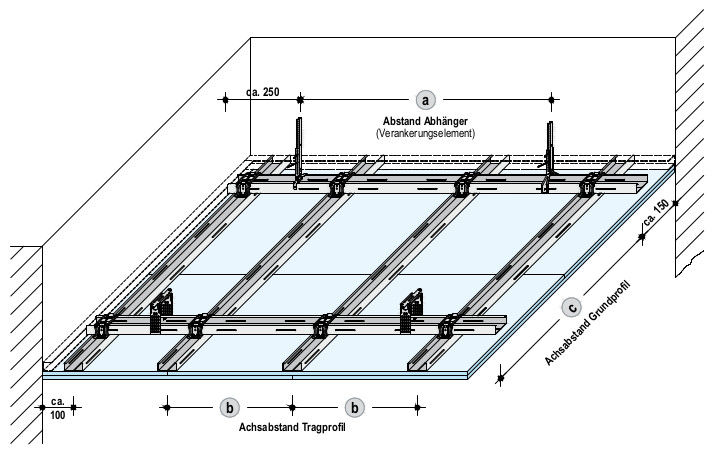 ca. 250

a

Abstand Abhänger
(Verankerungselement)

ca. 150

c

Achsabstand Grundprofil

ca.
100

b

b

Achsabstand Tragprofil